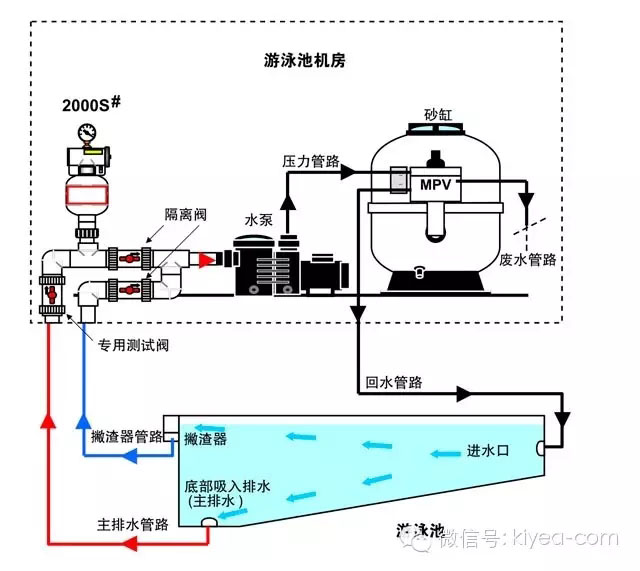 游泳池机房

2000S#

砂缸

压力管路

MPV

隔离阀

水泵

废水管路

专用测试阀

回水管路

撇渣器管路

撇渣器

进水口

底部吸入排水
（主排水）

主排水管路

游泳池

微信号: kiyea-com